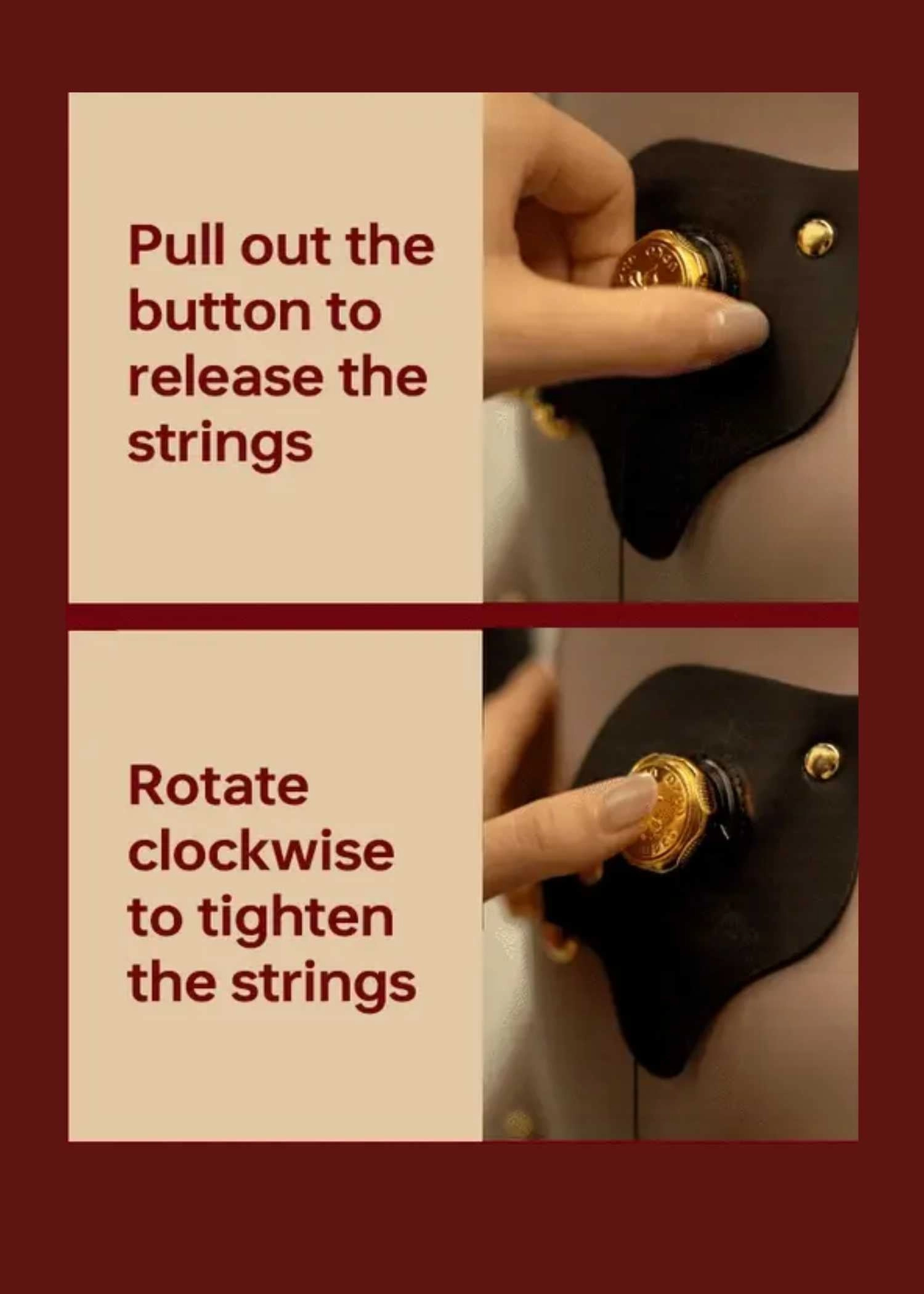 Pull out the button to release the strings

Rotate clockwise to tighten the strings