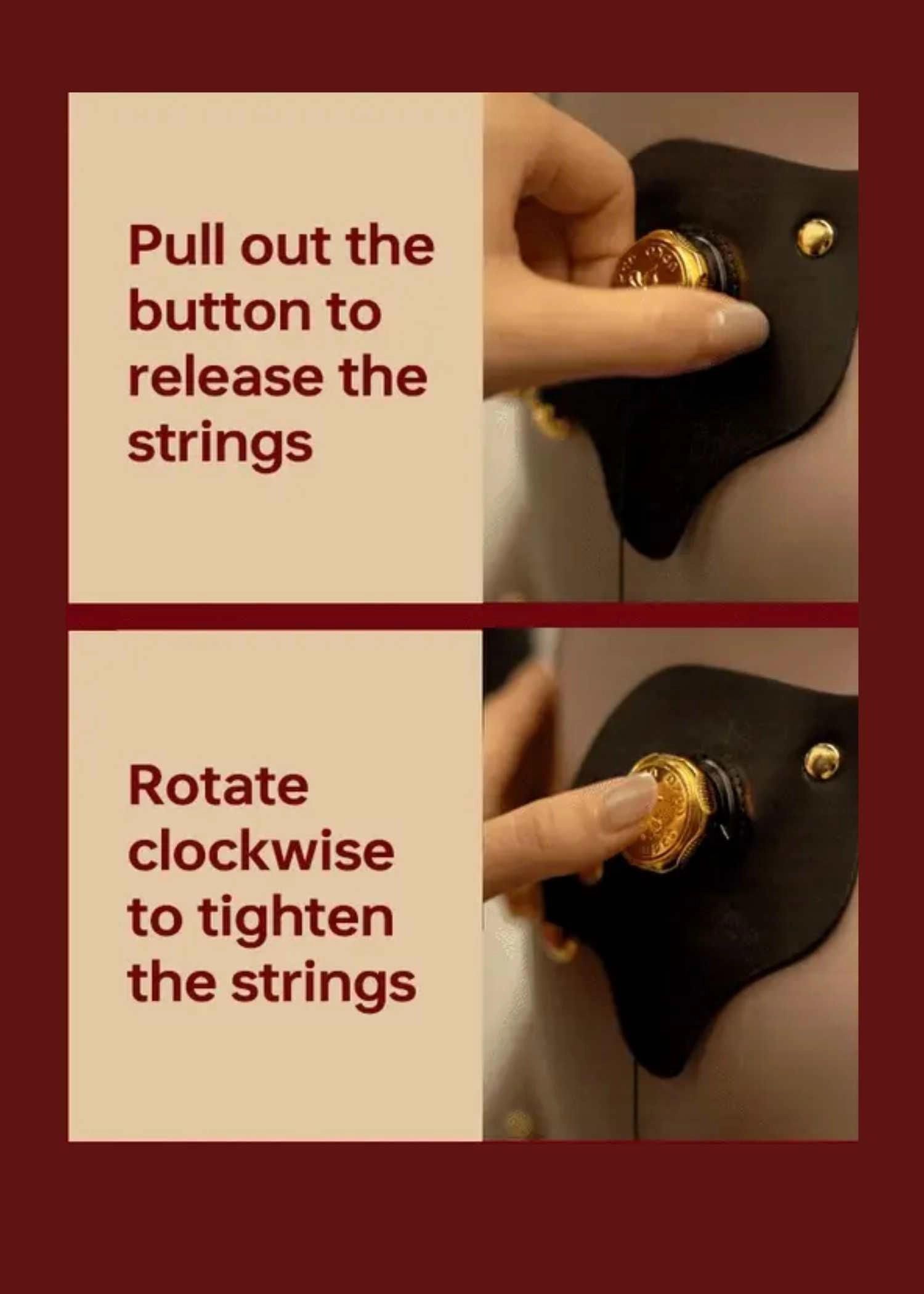 Pull out the button to release the strings

Rotate clockwise to tighten the strings